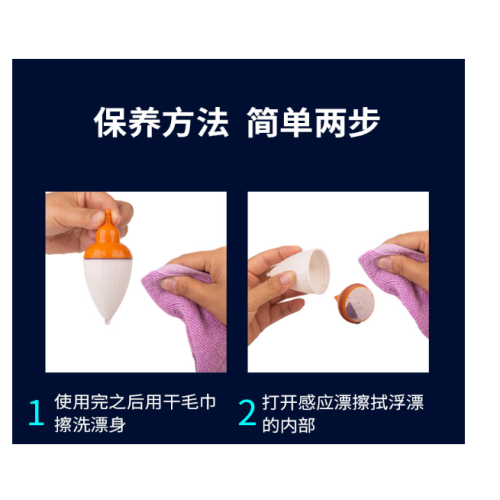 保养方法 简单两步

1 使用完之后用干毛巾擦洗漂身

2 打开感应漂擦拭浮漂的内部