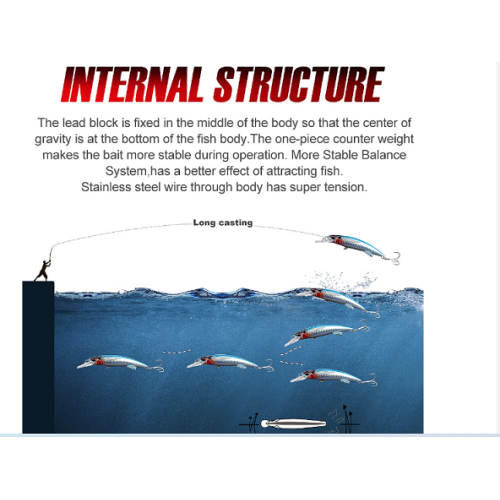 INTERNAL STRUCTURE

The lead block is fixed in the middle of the body so that the center of gravity is at the bottom of the fish body.The one-piece counter weight makes the bait more stable during operation. More Stable Balance System,has a better effect of attracting fish.
Stainless steel wire through body has super tension.

Long casting